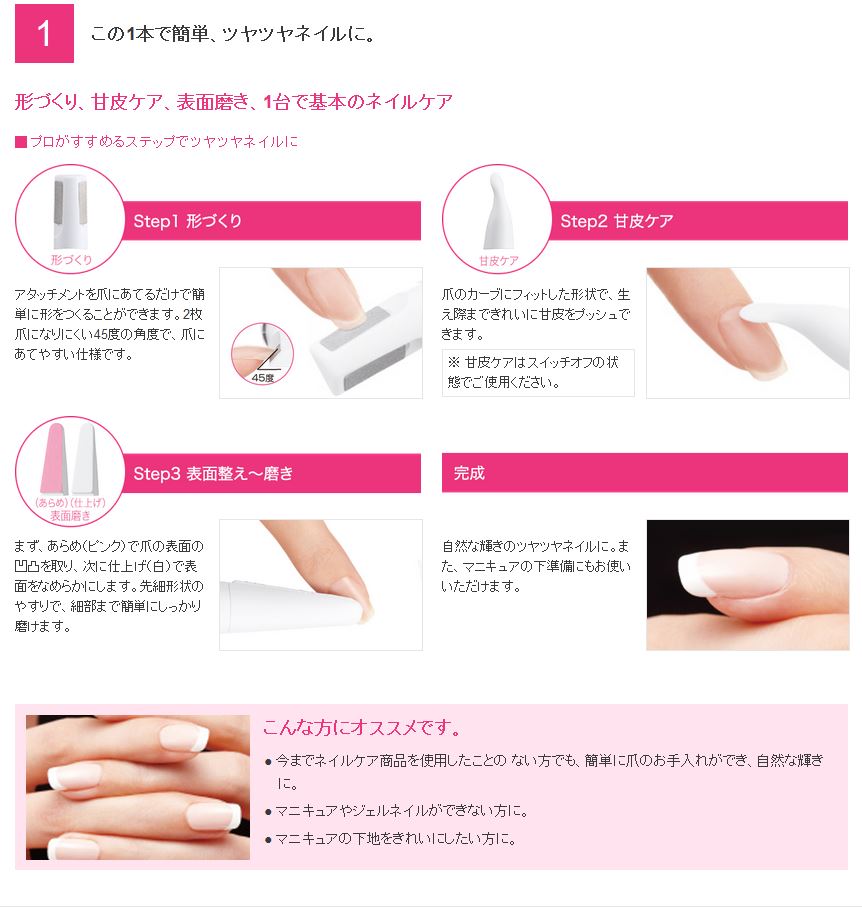 1

この1本で簡単、ツヤツヤネイルに。

形づくり、甘皮ケア、表面磨き、1台で基本のネイルケア

■プロがすすめるステップでツヤツヤネイルに

形づくり

Step1 形づくり

アタッチメントを爪にあてるだけで簡単に形をつくることができます。2枚爪になりにくい45度の角度で、爪にあてやすい仕様です。

45度

甘皮ケア

Step2 甘皮ケア

爪のカーブにフィットした形状で、生え際まできれいに甘皮をプッシュできます。

※ 甘皮ケアはスイッチオフの状態でご使用ください。

(あらめ)(仕上げ)
表面磨き

Step3 表面整え～磨き

まず、あらめ(ピンク)で爪の表面の凹凸を取り、次に仕上げ(白)で表面をなめらかにします。先細形状のやすりで、細部まで簡単にしっかり磨けます。

完成

自然な輝きのツヤツヤネイルに。また、マニキュアの下準備にもお使いいただけます。

こんな方にオススメです。

● 今までネイルケア商品を使用したことの ない方でも、簡単に爪のお手入れができ、自然な輝きに。

● マニキュアやジェルネイルができない方に。

● マニキュアの下地をきれいにしたい方に。